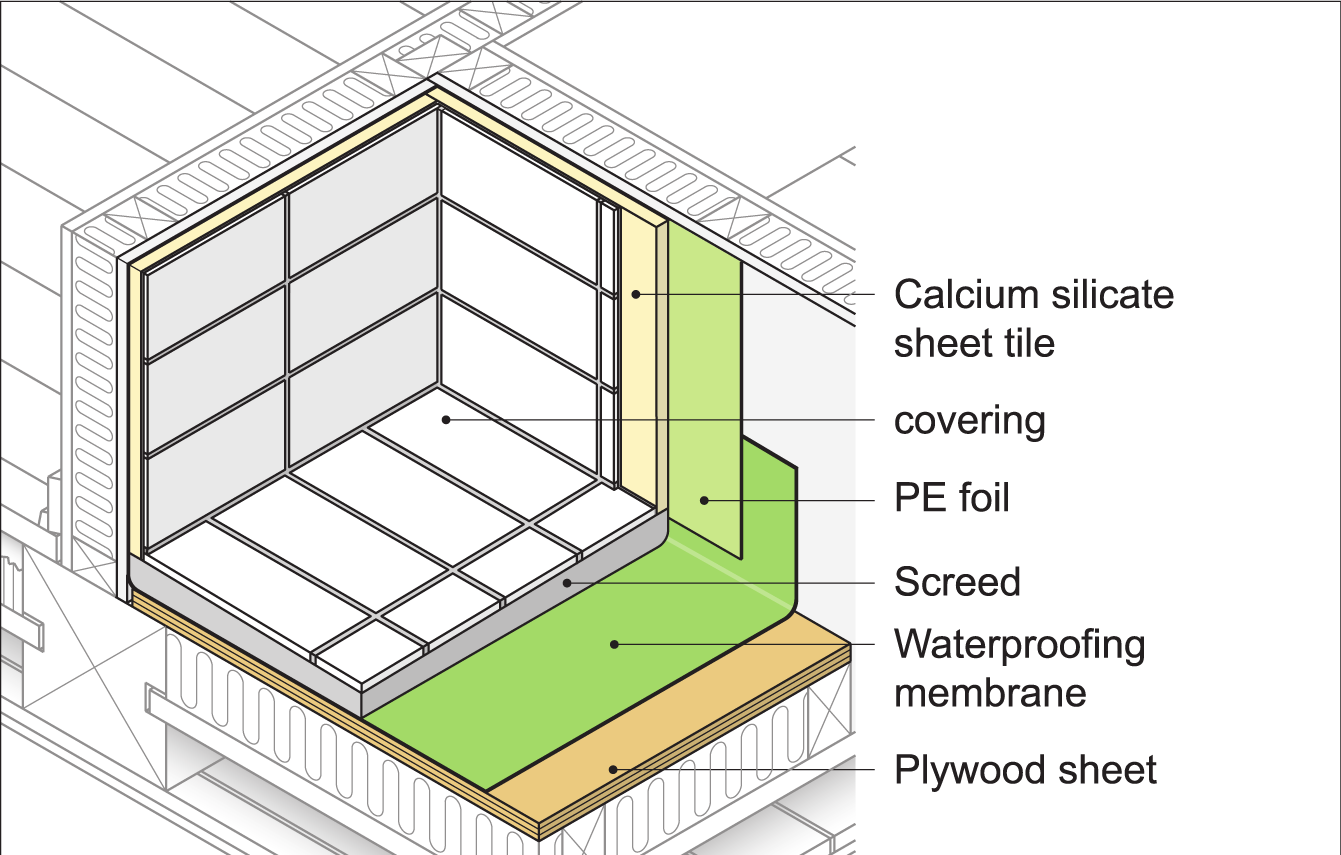 Calcium silicate sheet tile

covering

PE foil

Screed

Waterproofing membrane

Plywood sheet